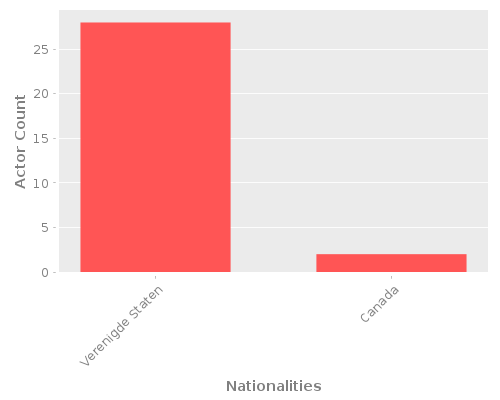 Actor Count
25
20
15
10
5
0
Verenigde Staten
Canada
Nationalities