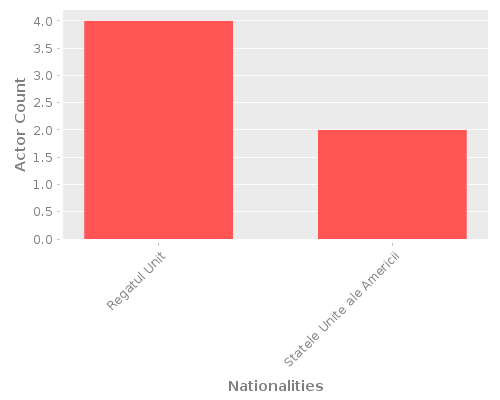 Actor Count

4.0
3.5
3.0
2.5
2.0
1.5
1.0
0.5
0.0

Regatul Unit
Statele Unite ale Americii

Nationalities