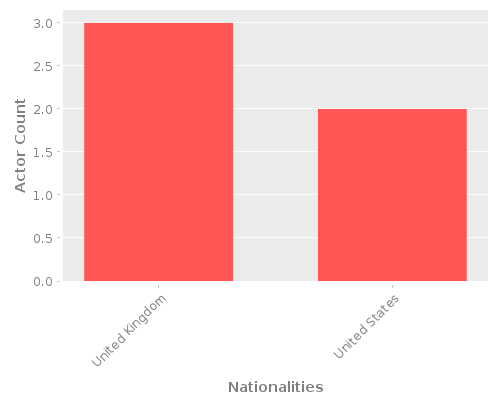 Actor Count

3.0
2.5
2.0
1.5
1.0
0.5
0.0

United Kingdom
United States

Nationalities